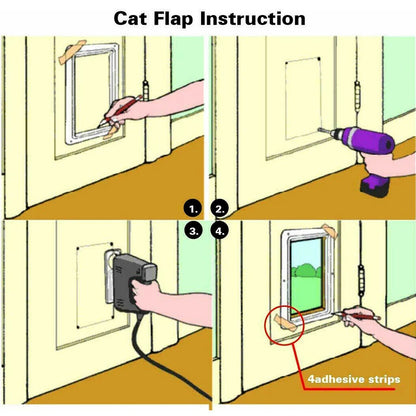 Cat Flap Instruction

1.

2.

3.

4.

4adhesive strips