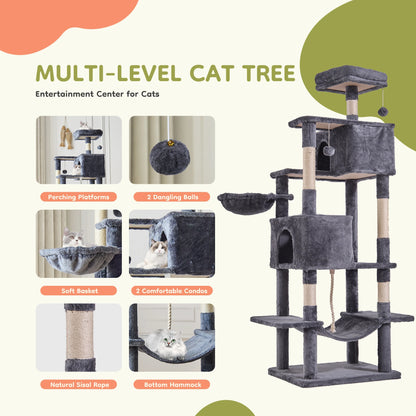 MULTI-LEVEL CAT TREE

Entertainment Center for Cats

Perching Platforms

2 Dangling Balls

Soft Basket

2 Comfortable Condos

Natural Sisal Rope

Bottom Hammock