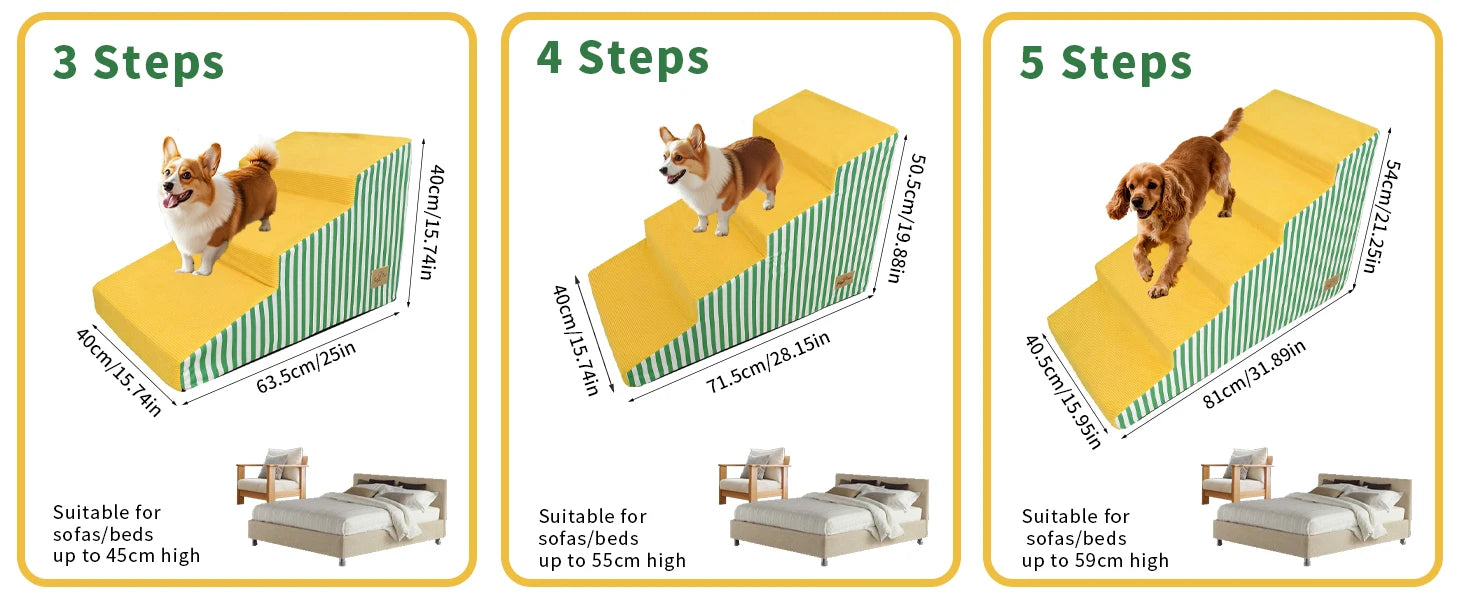 3 Steps

40cm/15.74in

40cm/15.74in

63.5cm/25in

Suitable for sofas/beds up to 45cm high

4 Steps

50.5cm/19.88in

40cm/15.74in

71.5cm/28.15in

Suitable for sofas/beds up to 55cm high

5 Steps

54cm/21.25in

40.5cm/15.95in

81cm/31.89in

Suitable for sofas/beds up to 59cm high