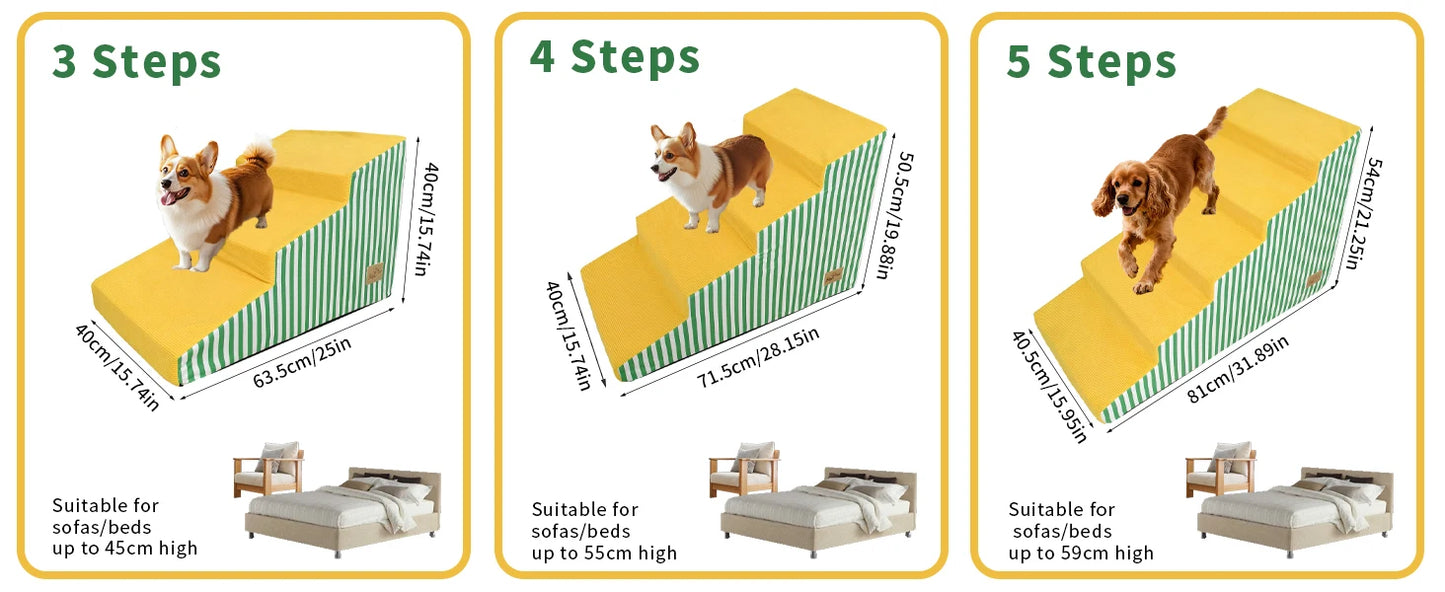 3 Steps

40cm/15.74in

40cm/15.74in

63.5cm/25in

Suitable for sofas/beds up to 45cm high

4 Steps

50.5cm/19.88in

40cm/15.74in

71.5cm/28.15in

Suitable for sofas/beds up to 55cm high

5 Steps

54cm/21.25in

40.5cm/15.95in

81cm/31.89in

Suitable for sofas/beds up to 59cm high