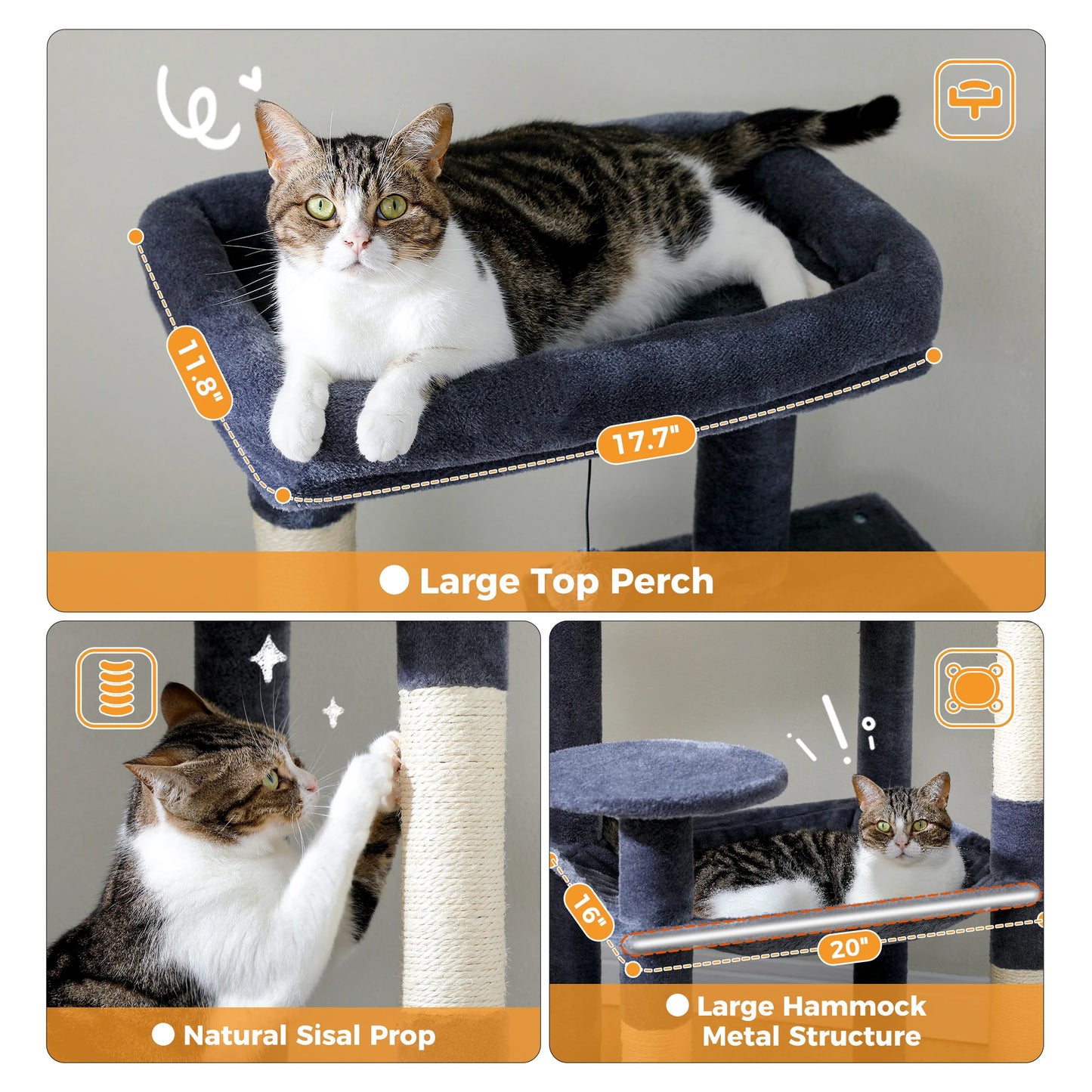 11.8"

17.7"

Large Top Perch

Natural Sisal Prop

16"

20"

Large Hammock Metal Structure