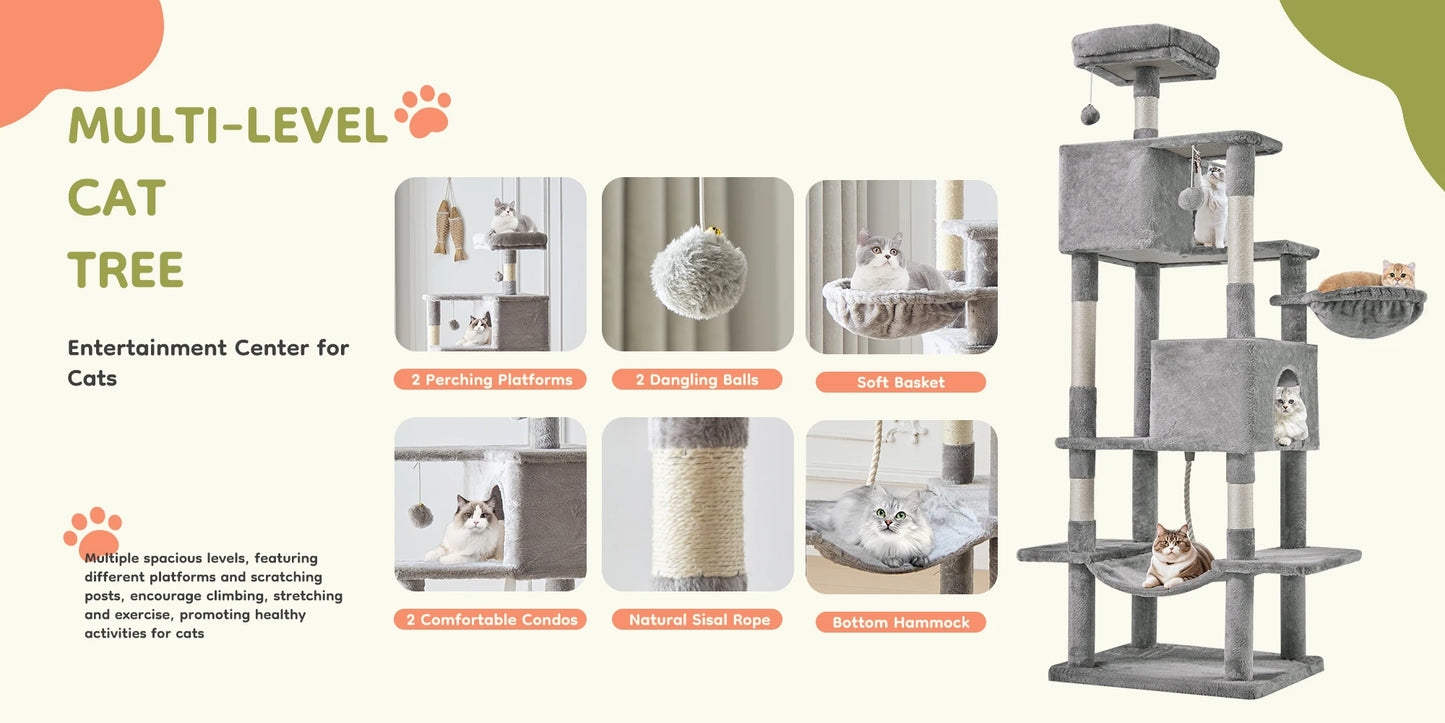 MULTI-LEVEL
CAT
TREE

Entertainment Center for Cats

Multiple spacious levels, featuring different platforms and scratching posts, encourage climbing, stretching and exercise, promoting healthy activities for cats

2 Perching Platforms

2 Dangling Balls

Soft Basket

2 Comfortable Condos

Natural Sisal Rope

Bottom Hammock